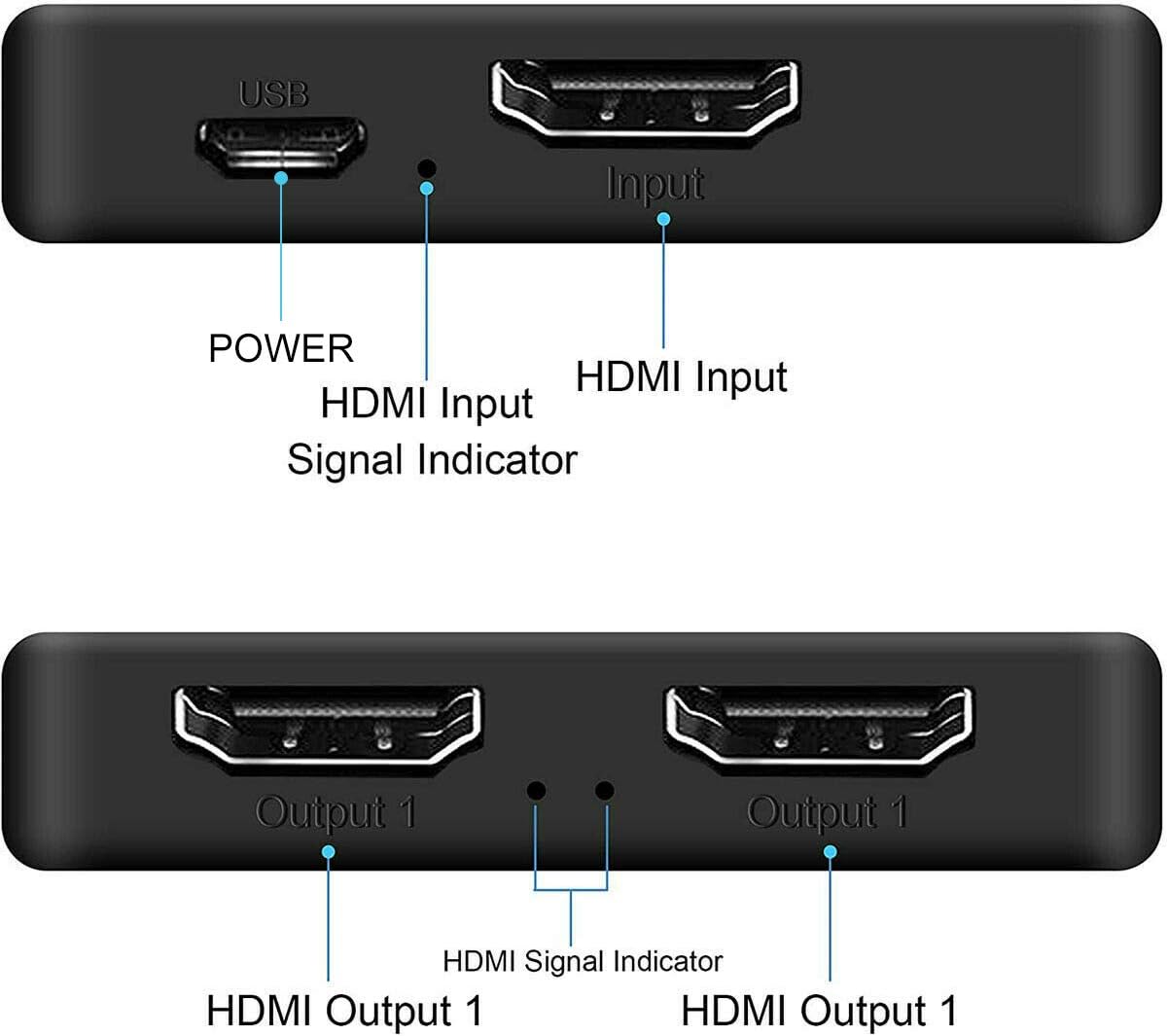 USB

Input

POWER

HDMI Input Signal Indicator

HDMI Input

Output 1

Output 1

HDMI Signal Indicator

HDMI Output 1

HDMI Output 1